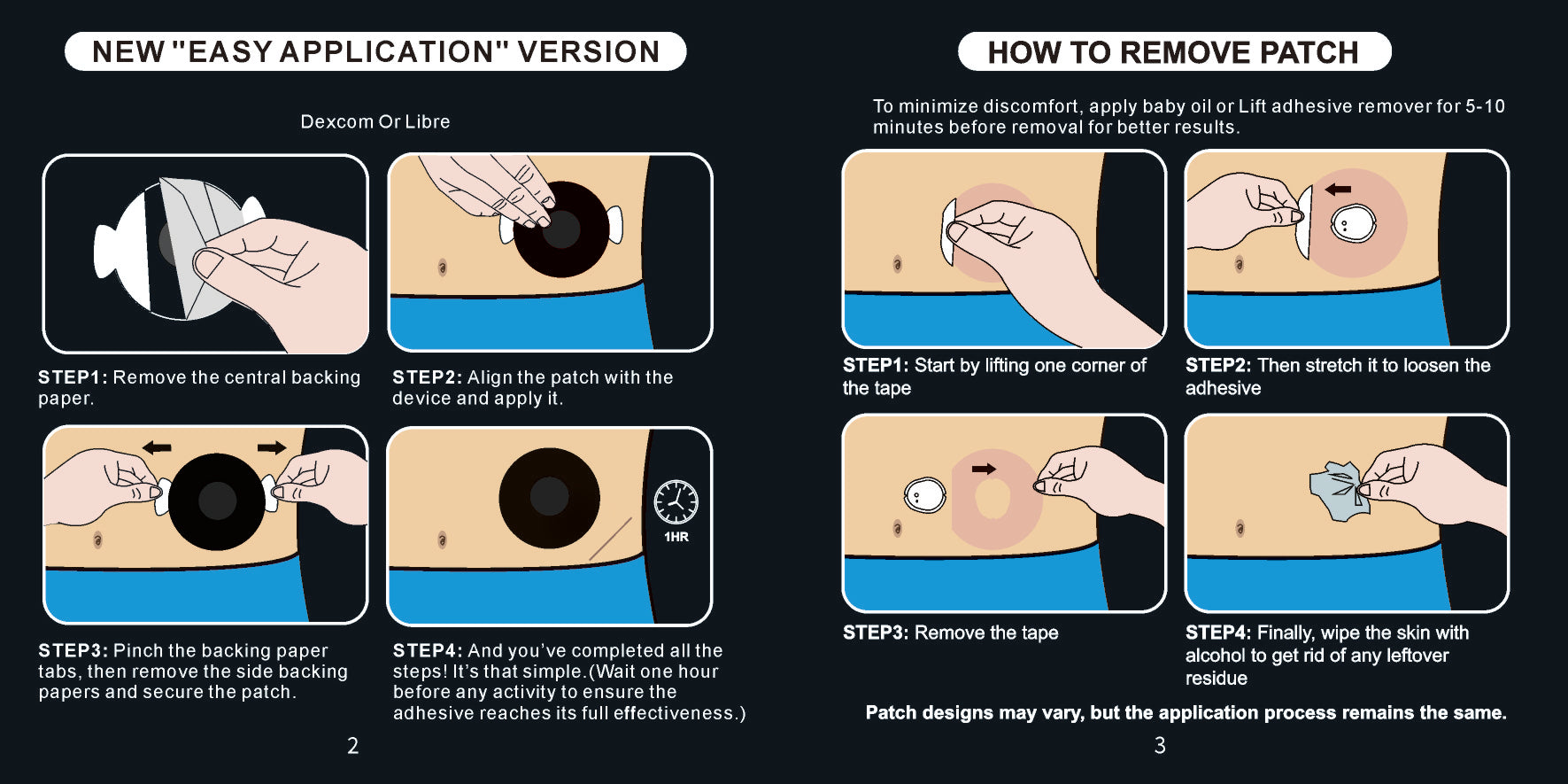 NEW "EASY APPLICATION" VERSION

Dexcom Or Libre

STEP1: Remove the central backing paper.

STEP2: Align the patch with the device and apply it.

STEP3: Pinch the backing paper tabs, then remove the side backing papers and secure the patch.

1HR

STEP4: And you've completed all the steps! It's that simple.(Wait one hour before any activity to ensure the adhesive reaches its full effectiveness.)

2

HOW TO REMOVE PATCH

To minimize discomfort, apply baby oil or Lift adhesive remover for 5-10 minutes before removal for better results.

STEP1: Start by lifting one corner of the tape

STEP2: Then stretch it to loosen the adhesive

STEP3: Remove the tape

STEP4: Finally, wipe the skin with alcohol to get rid of any leftover residue

Patch designs may vary, but the application process remains the same.

3